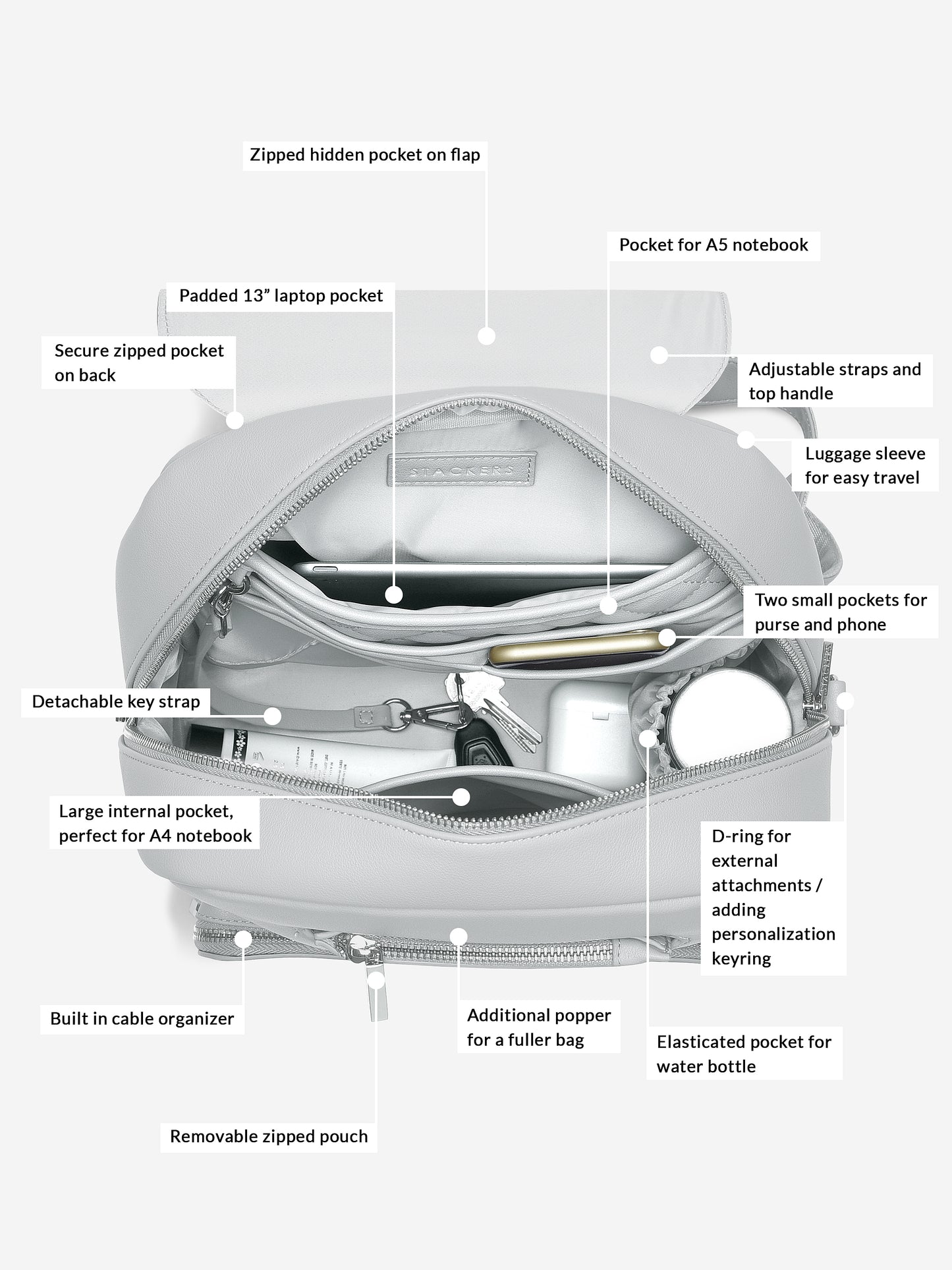 Zipped hidden pocket on flap

Pocket for A5 notebook

Padded 13” laptop pocket

Secure zipped pocket on back

Adjustable straps and top handle

Luggage sleeve for easy travel

STACKERS

Two small pockets for purse and phone

STACKERS

Detachable key strap

Large internal pocket, perfect for A4 notebook

D-ring for external attachments / adding personalization keyring

Built in cable organizer

Additional popper for a fuller bag

Elasticated pocket for water bottle

Removable zipped pouch